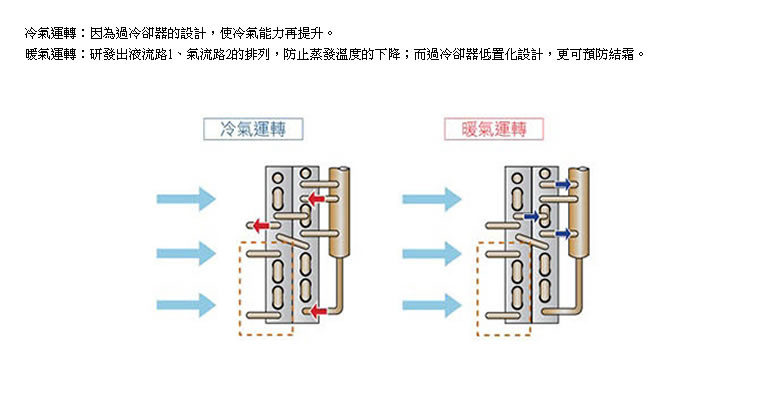 冷氣運轉：因為過冷卻器的設計，使冷氣能力再提升。
暖氣運轉：研發出液流路1、氣流路2的排列，防止蒸發溫度的下降；而過冷卻器低置化設計，更可預防結霜。

冷氣運轉

暖氣運轉