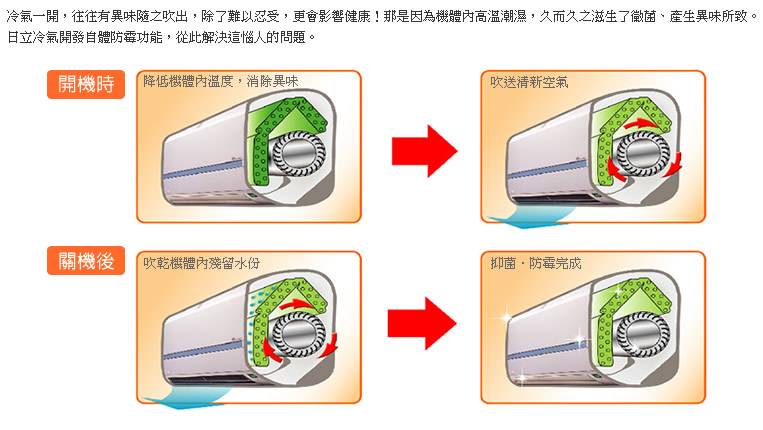 冷氣一開，往往有異味隨之吹出，除了難以忍受，更會影響健康！那是因為機體內高溫潮濕，久而久之滋生了黴菌、產生異味所致。日立冷氣開發自體防霉功能，從此解決這惱人的問題。

開機時

降低機體內溫度，消除異味

吹送清新空氣

關機後

吹乾機體內殘留水份

抑菌．防霉完成